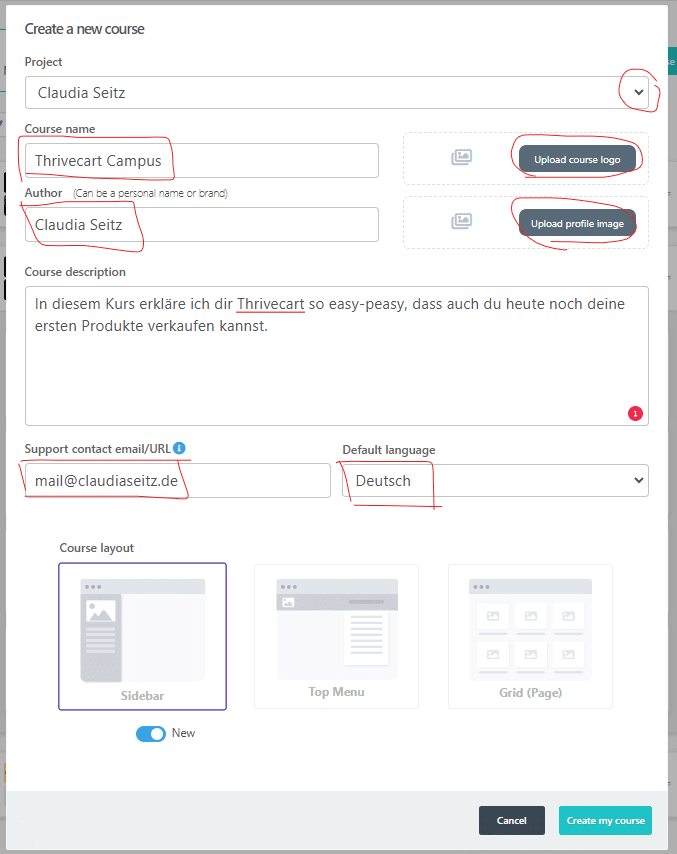 Create a new course

Project

Claudia Seitz

Course name

Thrivecart Campus

Upload course logo

Author (Can be a personal name or brand)

Claudia Seitz

Upload profile image

Course description

In diesem Kurs erkläre ich dir Thrivecart so easy-peasy, dass auch du heute noch deine ersten Produkte verkaufen kannst.

1

Support contact email/URL

mail@claudiaseitz.de

Default language

Deutsch

Course layout

Sidebar

Top Menu

Grid (Page)

New

Cancel

Create my course